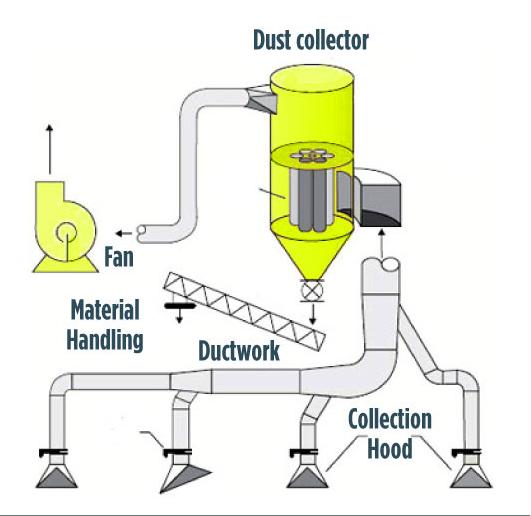 Dust collector

Fan

Material Handling

Ductwork

Collection Hood